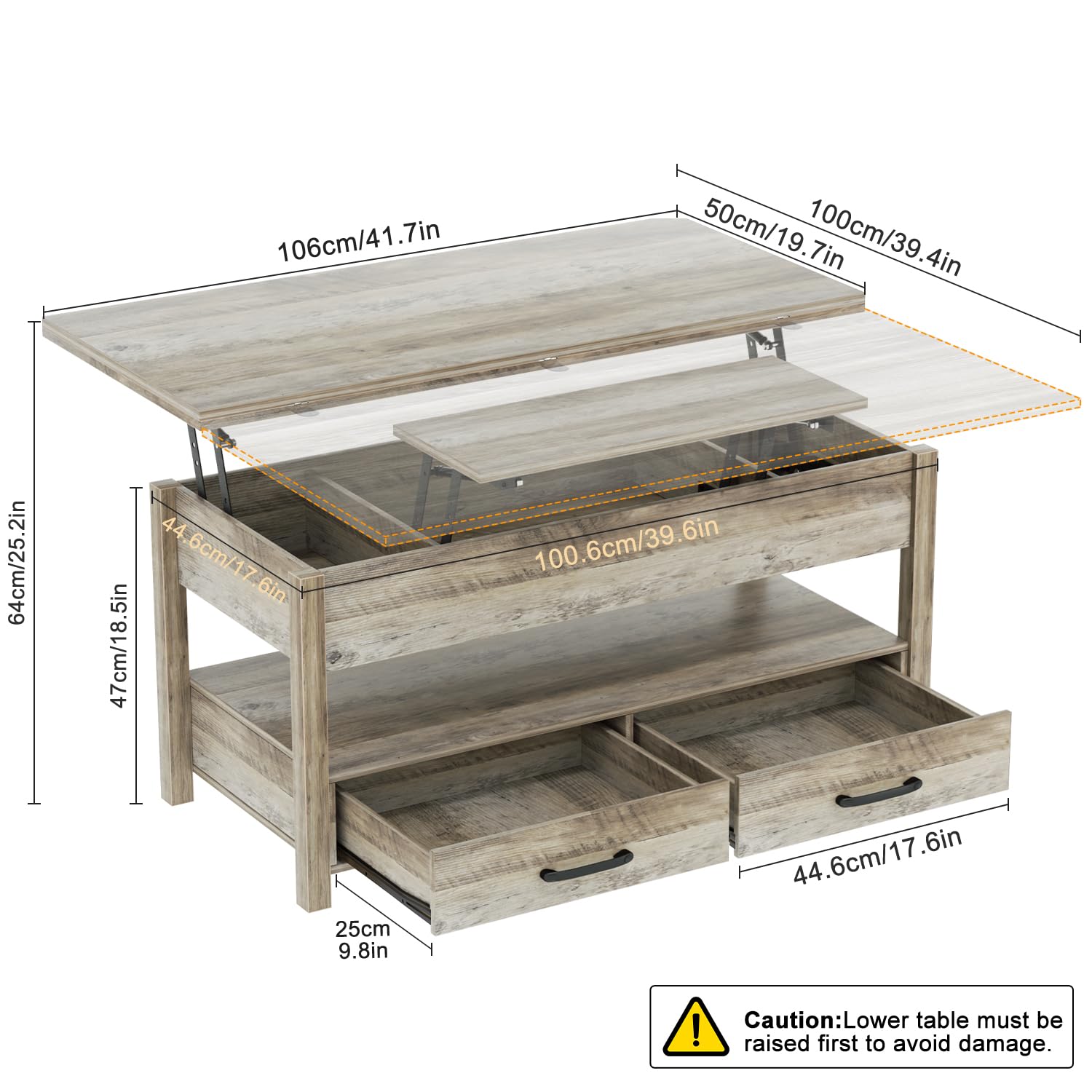 106cm/41.7in

50cm/19.7in

100cm/39.4in

64cm/25.2in

47cm/18.5in

44.6cm/17.6in

100.6cm/39.6in

44.6cm/17.6in

25cm
9.8in

Caution:Lower table must be raised first to avoid damage.