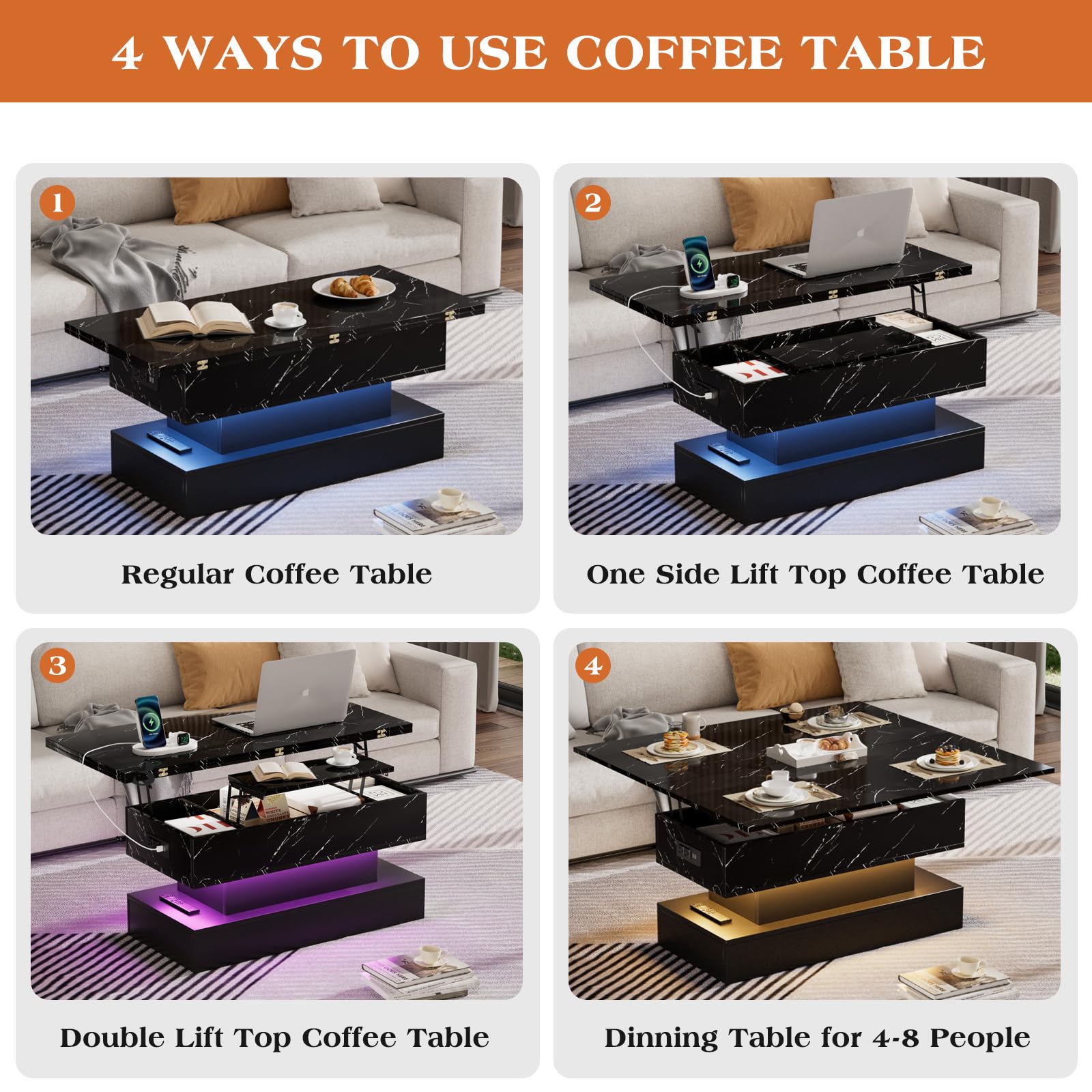 4 WAYS TO USE COFFEE TABLE

1

Regular Coffee Table

2

One Side Lift Top Coffee Table

3

Double Lift Top Coffee Table

4

Dinning Table for 4-8 People