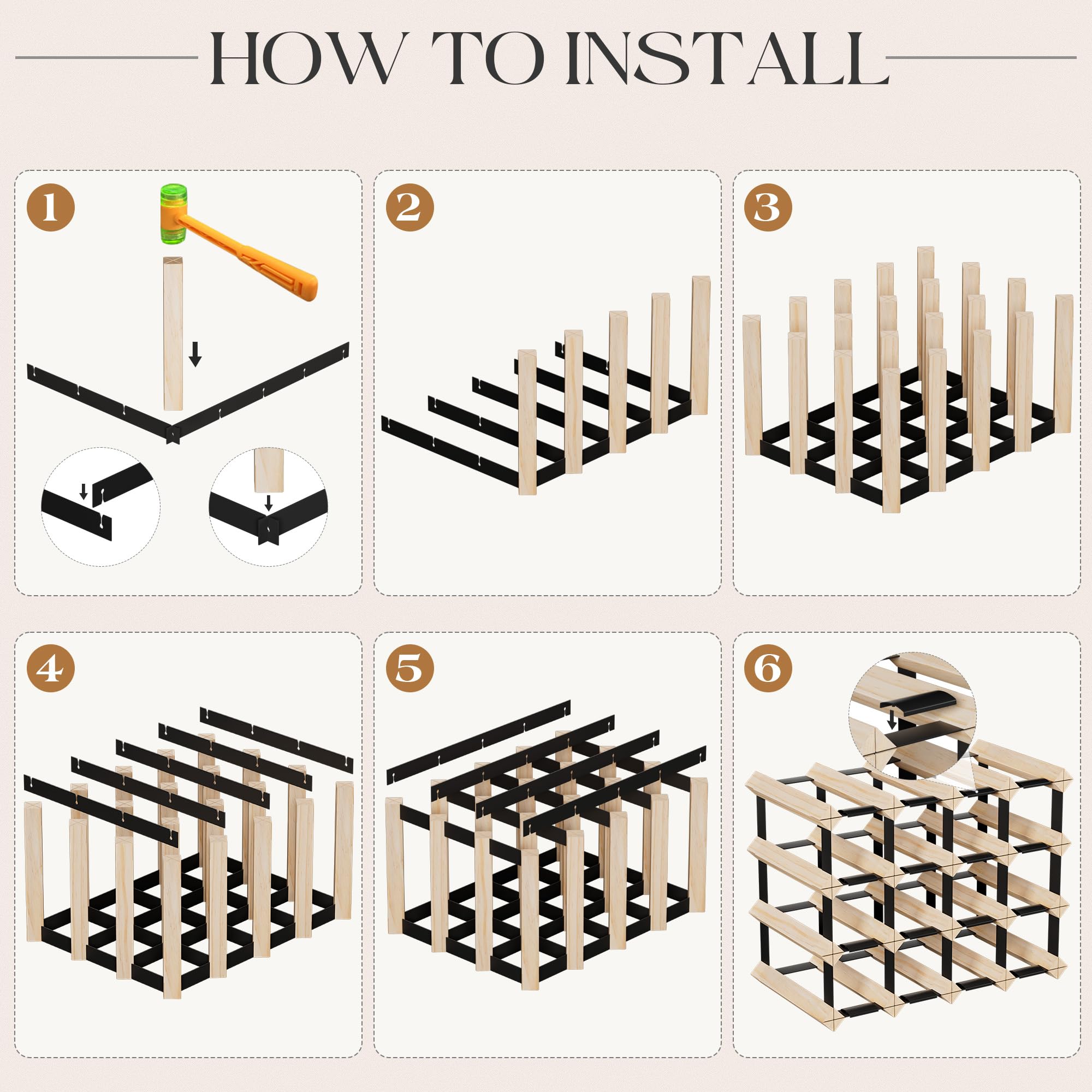 HOW TO INSTALL

1

2

3

4

5

6