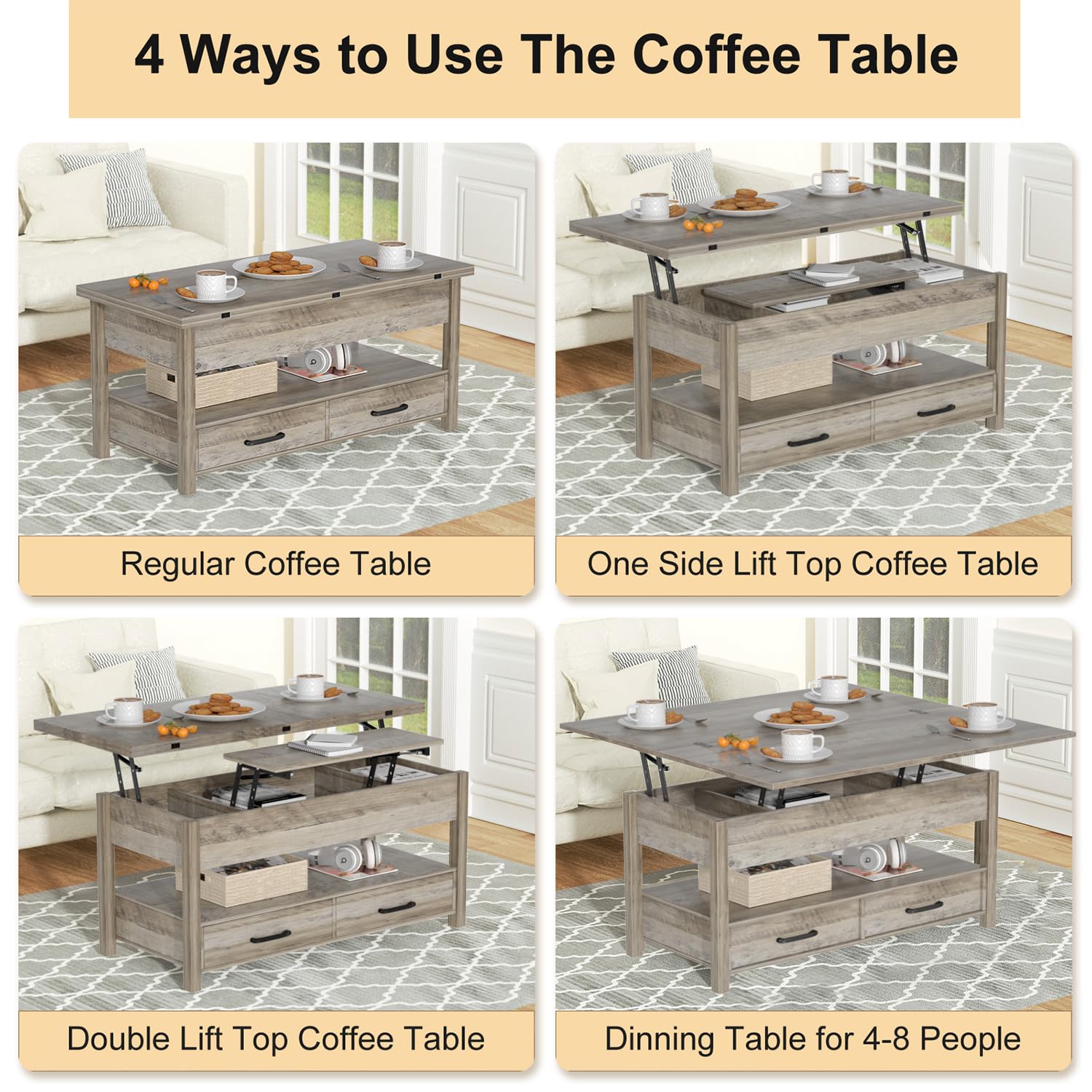 4 Ways to Use The Coffee Table

Regular Coffee Table

One Side Lift Top Coffee Table

Double Lift Top Coffee Table

Dinning Table for 4-8 People